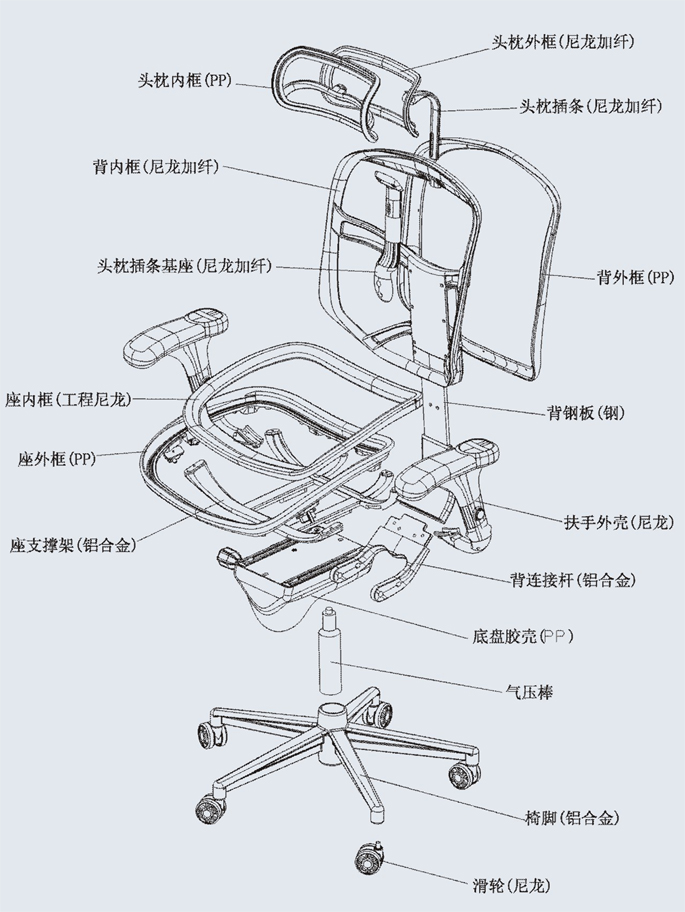 头枕外框(尼龙加纤)

头枕内框(PP)

头枕插条(尼龙加纤)

背内框(尼龙加纤)

头枕插条基座(尼龙加纤)

背外框(PP)

座内框(工程尼龙)

背钢板(钢)

座外框(PP)

扶手外壳(尼龙)

座支撑架(铝合金)

背连接杆(铝合金)

底盘胶壳(PP)

气压棒

椅脚(铝合金)

滑轮(尼龙)