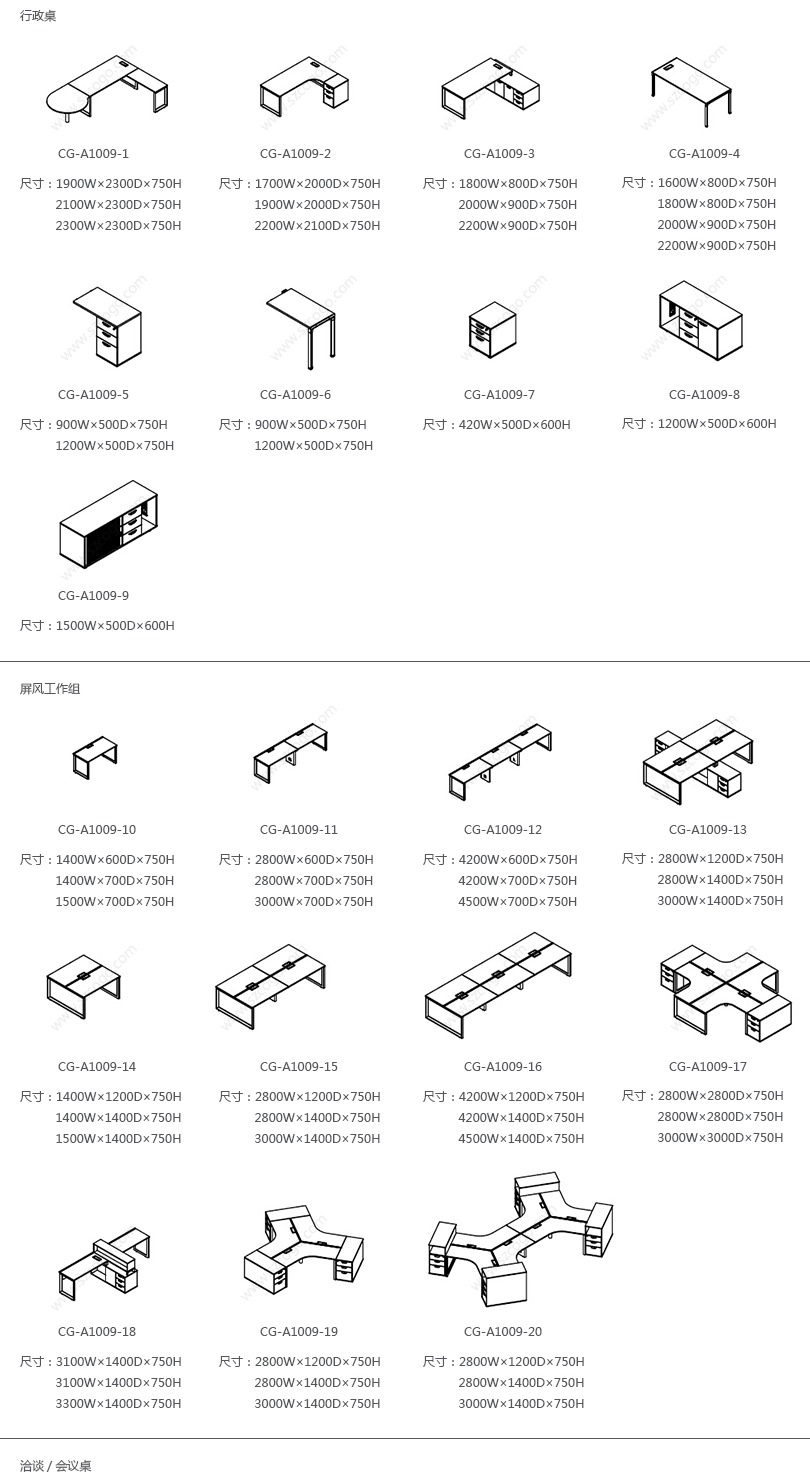 行政桌

CG-A1009-1

尺寸：1900W×2300D×750H
2100W×2300D×750H
2300W×2300D×750H

CG-A1009-2

尺寸：1700W×2000D×750H
1900W×2000D×750H
2200W×2100D×750H

CG-A1009-3

尺寸：1800W×800D×750H
2000W×900D×750H
2200W×900D×750H

CG-A1009-4

尺寸：1600W×800D×750H
1800W×800D×750H
2000W×900D×750H
2200W×900D×750H

CG-A1009-5

尺寸：900W×500D×750H
1200W×500D×750H

CG-A1009-6

尺寸：900W×500D×750H
1200W×500D×750H

CG-A1009-7

尺寸：420W×500D×600H

CG-A1009-8

尺寸：1200W×500D×600H

CG-A1009-9

尺寸：1500W×500D×600H

屏风工作组

CG-A1009-10

尺寸：1400W×600D×750H
1400W×700D×750H
1500W×700D×750H

CG-A1009-11

尺寸：2800W×600D×750H
2800W×700D×750H
3000W×700D×750H

CG-A1009-12

尺寸：4200W×600D×750H
4200W×700D×750H
4500W×700D×750H

CG-A1009-13

尺寸：2800W×1200D×750H
2800W×1400D×750H
3000W×1400D×750H

CG-A1009-14

尺寸：1400W×1200D×750H
1400W×1400D×750H
1500W×1400D×750H

CG-A1009-15

尺寸：2800W×1200D×750H
2800W×1400D×750H
3000W×1400D×750H

CG-A1009-16

尺寸：4200W×1200D×750H
4200W×1400D×750H
4500W×1400D×750H

CG-A1009-17

尺寸：2800W×2800D×750H
2800W×2800D×750H
3000W×3000D×750H

CG-A1009-18

尺寸：3100W×1400D×750H
3100W×1400D×750H
3300W×1400D×750H

CG-A1009-19

尺寸：2800W×1200D×750H
2800W×1400D×750H
3000W×1400D×750H

CG-A1009-20

尺寸：2800W×1200D×750H
2800W×1400D×750H
3000W×1400D×750H

洽谈 / 会议桌