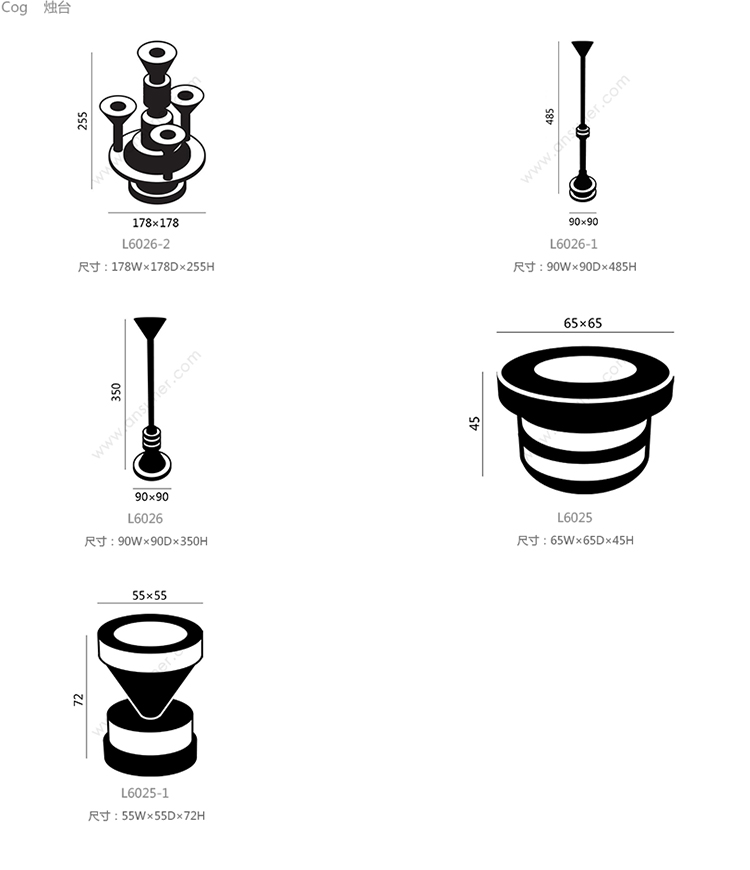 Cog 烛台

255

178×178

L6026-2

尺寸：178W×178D×255H

485

90×90

L6026-1

尺寸：90W×90D×485H

350

90×90

L6026

尺寸：90W×90D×350H

65×65

45

L6025

尺寸：65W×65D×45H

55×55

72

L6025-1

尺寸：55W×55D×72H